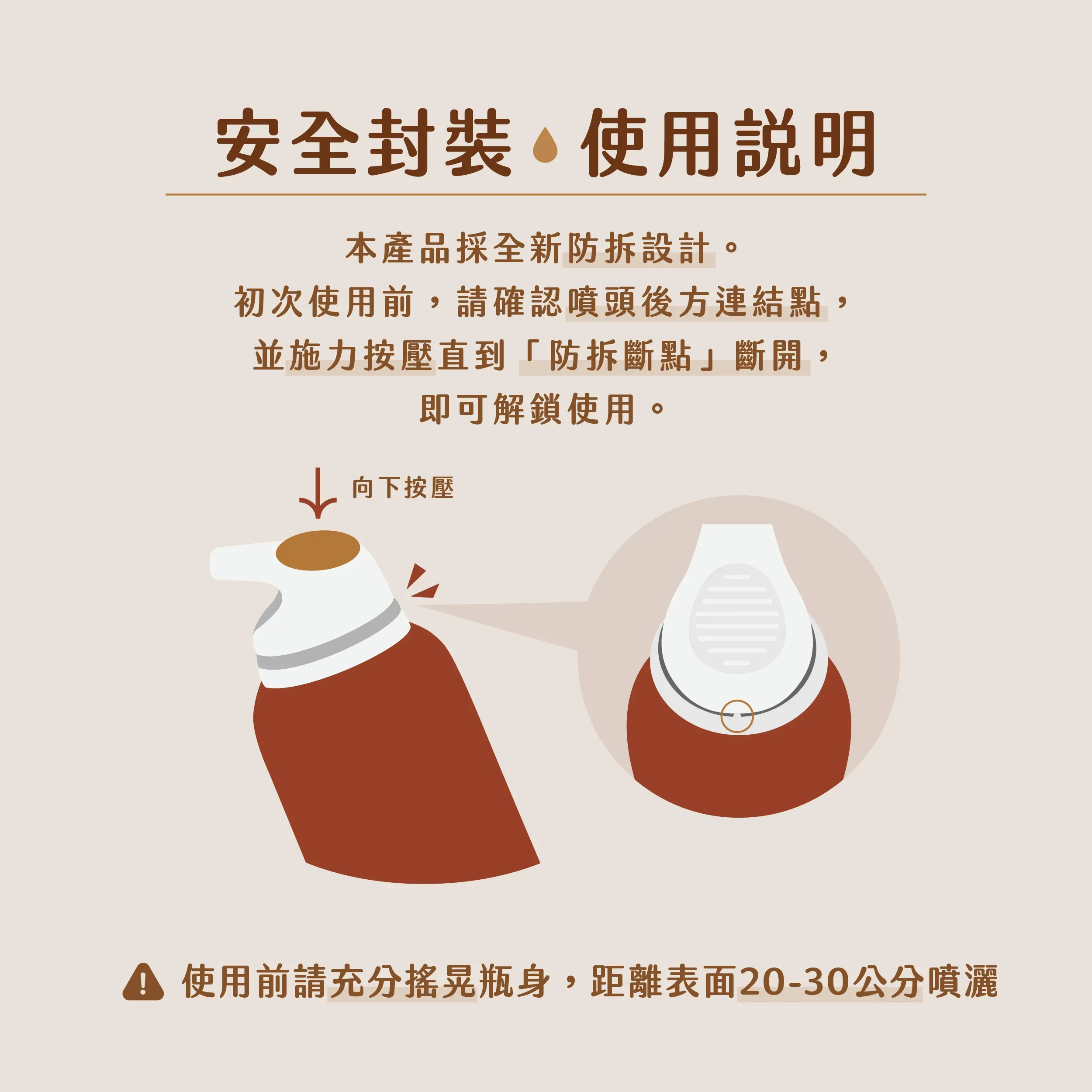 安全封裝 使用說明

本產品採全新防拆設計。
初次使用前，請確認噴頭後方連結點，
並施力按壓直到「防拆斷點」斷開，
即可解鎖使用。

向下按壓

使用前請充分搖晃瓶身，距離表面20-30公分噴灑